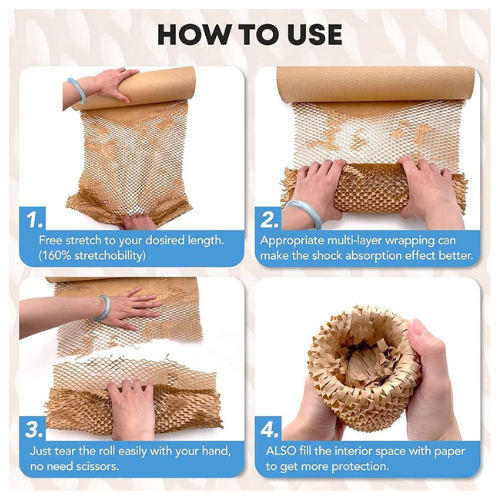 HOW TO USE

1.
Free stretch to your dosired length. (160% stretchobility)

2.
Appropriate multi-layer wrapping can make the shock absorption effect better.

3.
Just tear the roll easily with your hand, no need scissors.

4.
ALSO fill the interior space with paper to get more protection.